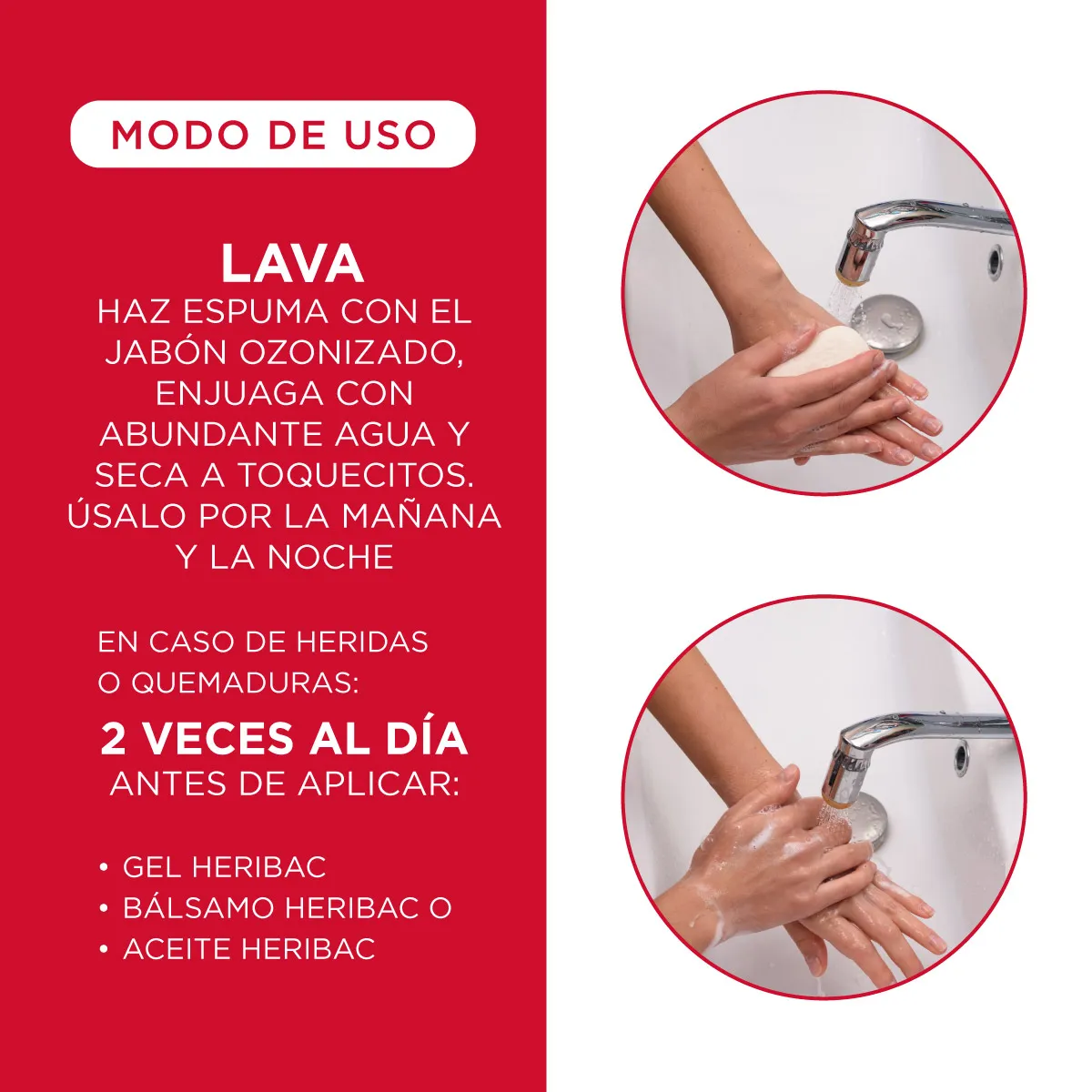 MODO DE USO

LAVA

HAZ ESPUMA CON EL JABÓN OZONIZADO, ENJUAGA CON ABUNDANTE AGUA Y SECA A TOQUECITOS. ÚSALO POR LA MAÑANA Y LA NOCHE

EN CASO DE HERIDAS O QUEMADURAS:

2 VECES AL DÍA

ANTES DE APLICAR:

• GEL HERIBAC
• BÁLSAMO HERIBAC O
• ACEITE HERIBAC